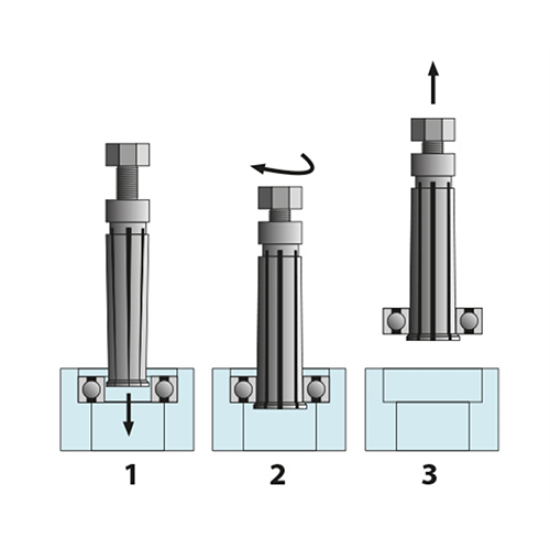 1

2

3